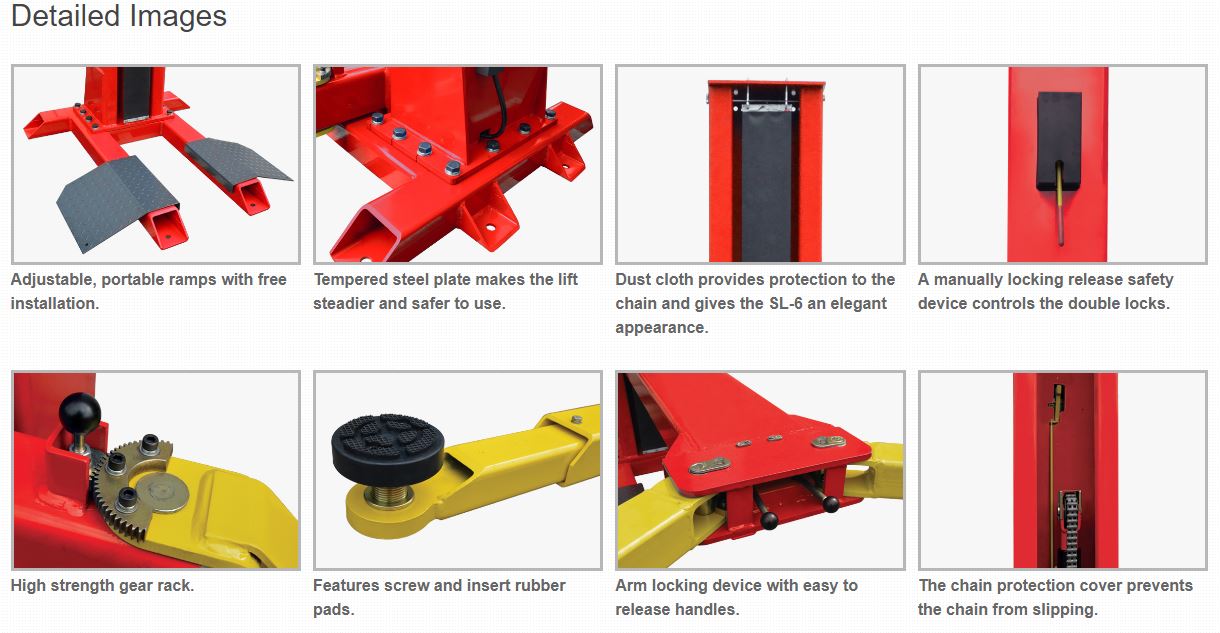 Detailed Images

Adjustable, portable ramps with free installation.

Tempered steel plate makes the lift steadier and safer to use.

Dust cloth provides protection to the chain and gives the SL-6 an elegant appearance.

A manually locking release safety device controls the double locks.

High strength gear rack.

Features screw and insert rubber pads.

Arm locking device with easy to release handles.

The chain protection cover prevents the chain from slipping.