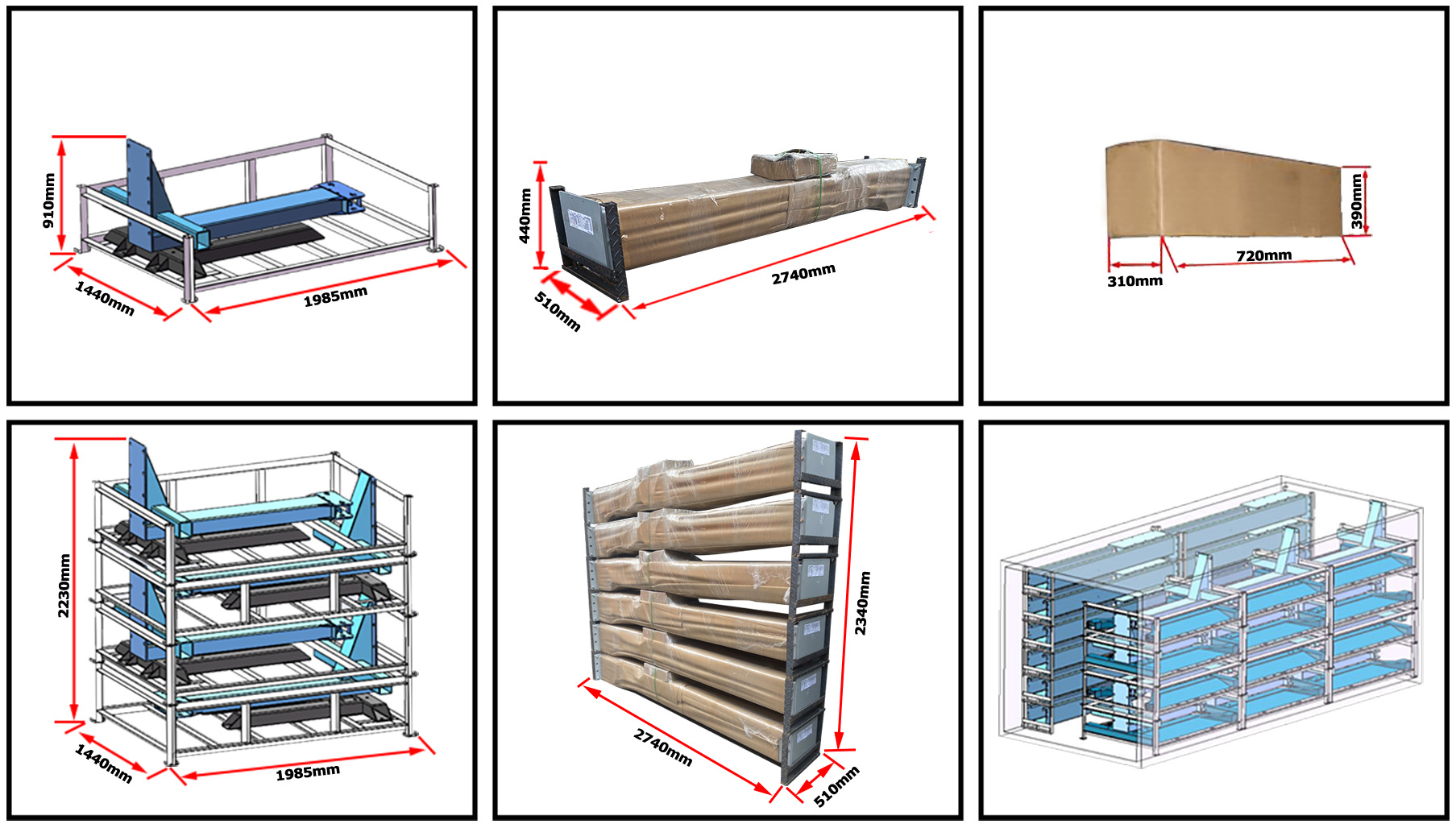 910mm
1440mm
1985mm

440mm
510mm
2740mm

390mm
310mm
720mm

2230mm
1440mm
1985mm

2340mm
2740mm
510mm