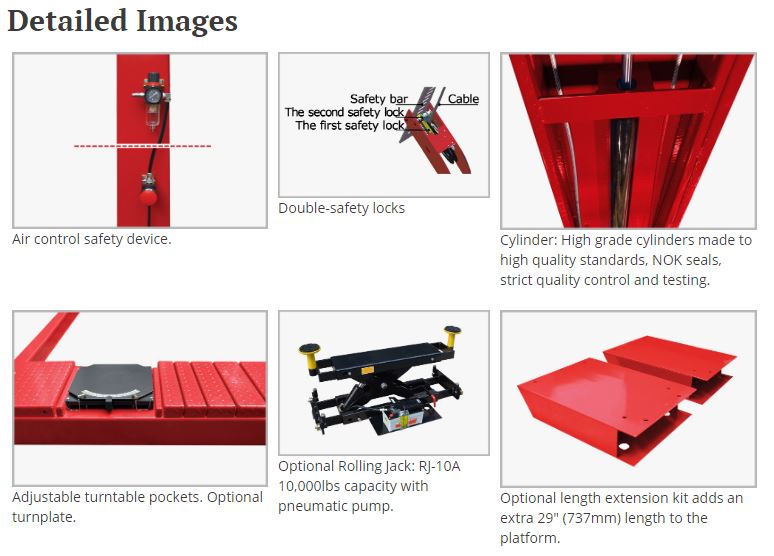 Detailed Images

Air control safety device.

Safety bar
Cable
The second safety lock
The first safety lock

Double-safety locks

Cylinder: High grade cylinders made to high quality standards, NOK seals, strict quality control and testing.

Adjustable turntable pockets. Optional turnplate.

Optional Rolling Jack: RJ-10A 10,000lbs capacity with pneumatic pump.

Optional length extension kit adds an extra 29" (737mm) length to the platform.