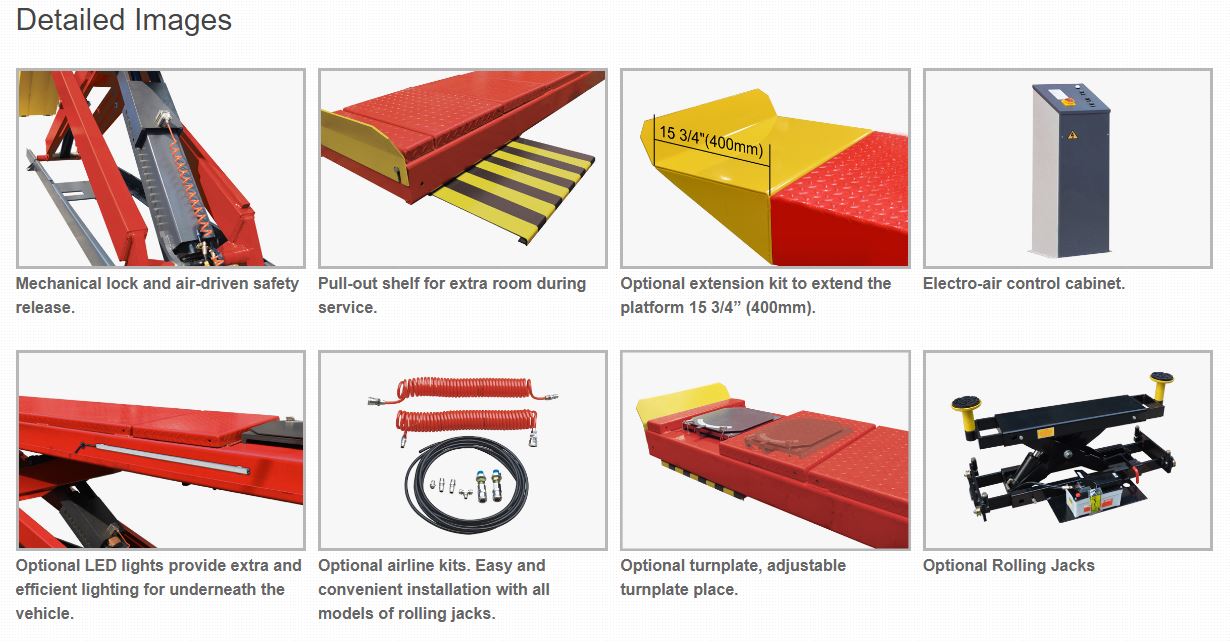 Detailed Images

Mechanical lock and air-driven safety release.

Pull-out shelf for extra room during service.

15 3/4"(400mm)

Optional extension kit to extend the platform 15 3/4” (400mm).

Electro-air control cabinet.

Optional LED lights provide extra and efficient lighting for underneath the vehicle.

Optional airline kits. Easy and convenient installation with all models of rolling jacks.

Optional turnplate, adjustable turnplate place.

Optional Rolling Jacks