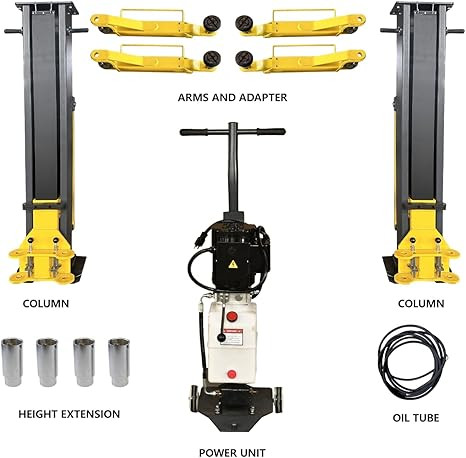 ARMS AND ADAPTER

COLUMN

COLUMN

HEIGHT EXTENSION

OIL TUBE

POWER UNIT