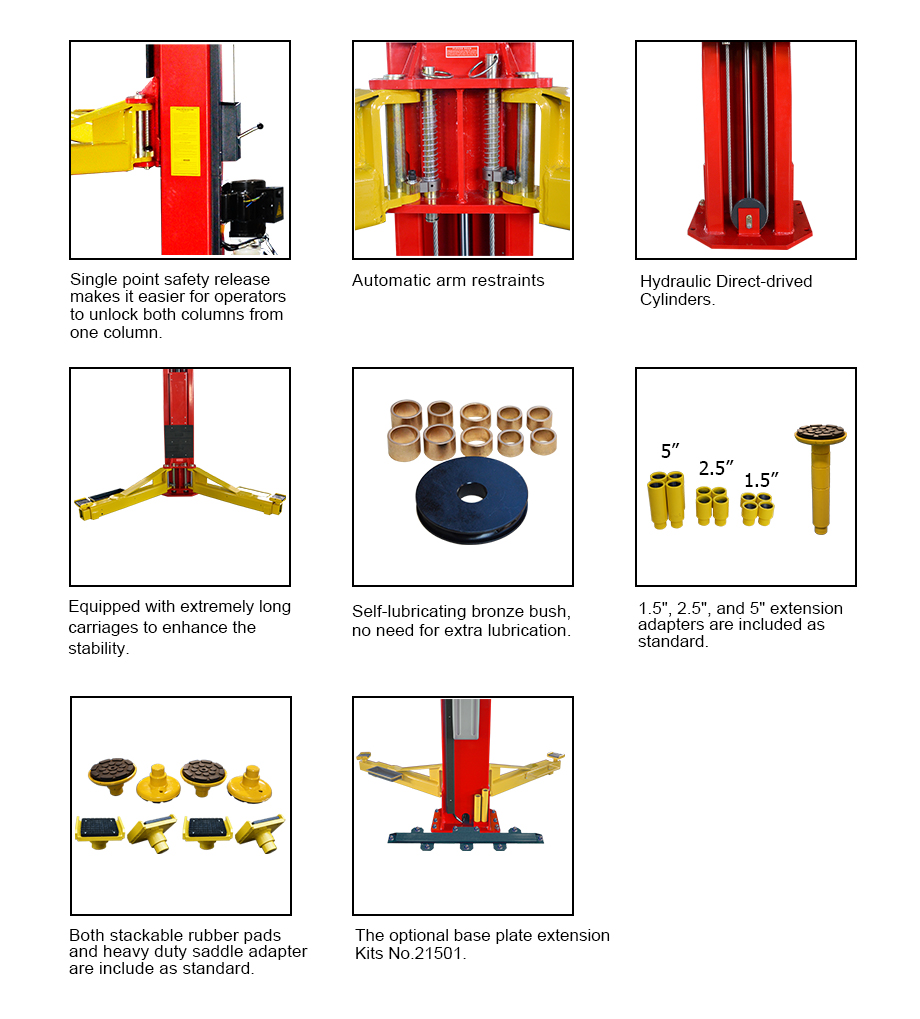 Single point safety release makes it easier for operators to unlock both columns from one column.

Automatic arm restraints

Hydraulic Direct-drived Cylinders.

Equipped with extremely long carriages to enhance the stability.

Self-lubricating bronze bush, no need for extra lubrication.

5″ 2.5″ 1.5″

1.5", 2.5", and 5" extension adapters are included as standard.

Both stackable rubber pads and heavy duty saddle adapter are include as standard.

The optional base plate extension Kits No.21501.