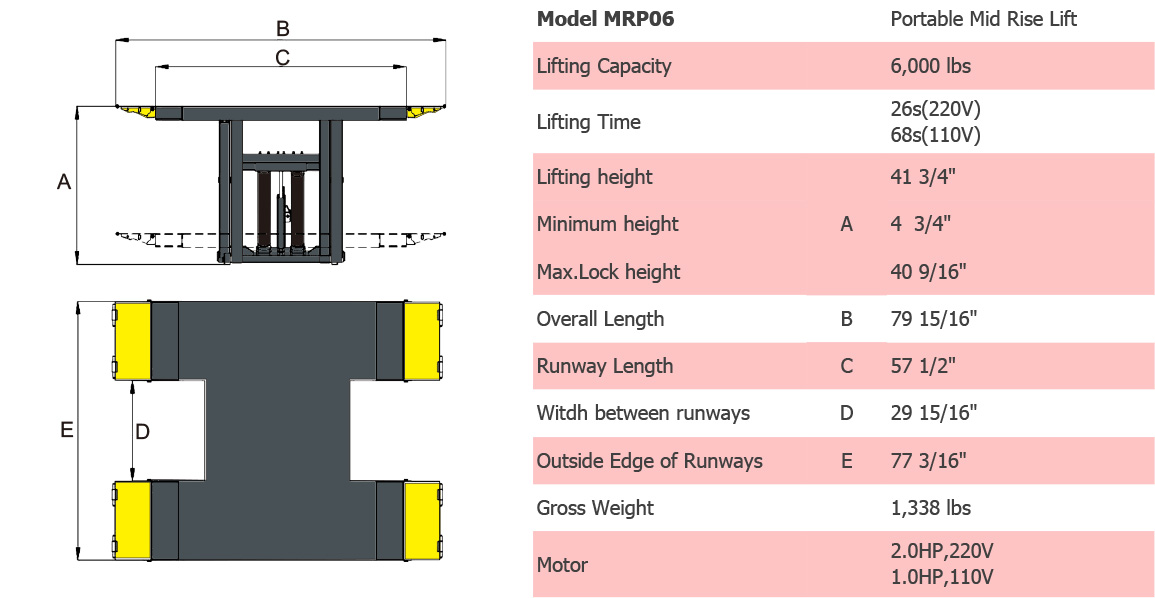 B

C

A

E

D

| Model MRP06 | | Portable Mid Rise Lift |
|---|---|---|
| Lifting Capacity | | 6,000 lbs |
| Lifting Time | | 26s(220V) 68s(110V) |
| Lifting height | | 41 3/4" |
| Minimum height | A | 4 3/4" |
| Max.Lock height | | 40 9/16" |
| Overall Length | B | 79 15/16" |
| Runway Length | C | 57 1/2" |
| Witdh between runways | D | 29 15/16" |
| Outside Edge of Runways | E | 77 3/16" |
| Gross Weight | | 1,338 lbs |
| Motor | | 2.0HP,220V 1.0HP,110V |